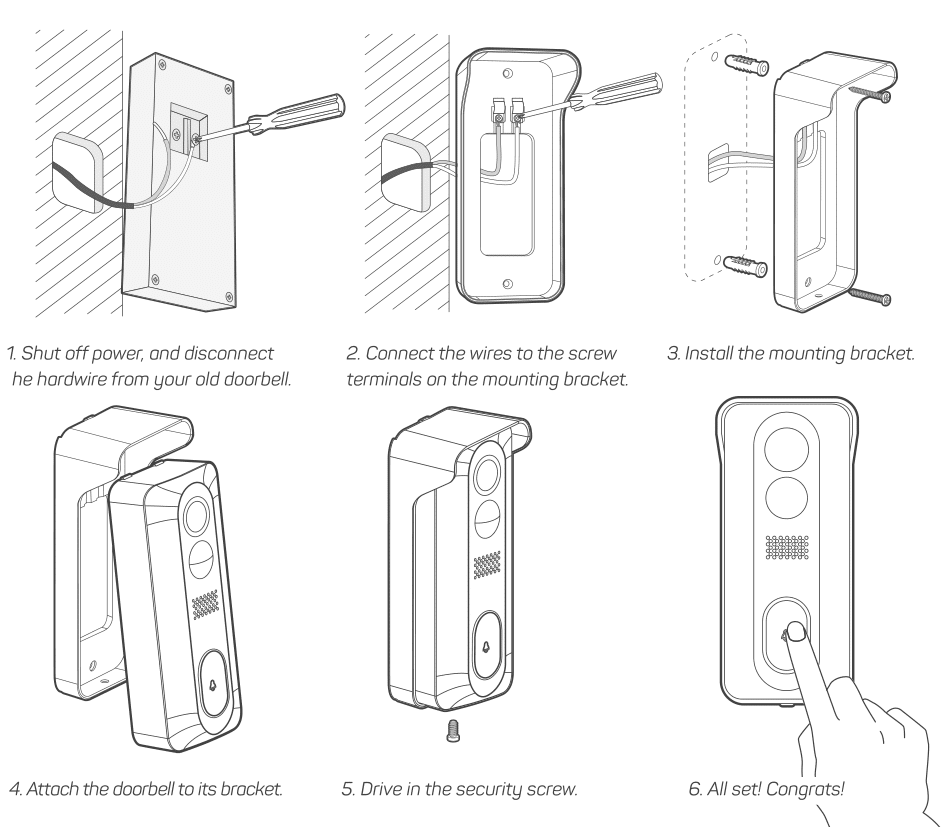 1. Shut off power, and disconnect he hardwire from your old doorbell.

2. Connect the wires to the screw terminals on the mounting bracket.

3. Install the mounting bracket.

4. Attach the doorbell to its bracket.

5. Drive in the security screw.

6. All set! Congrats!