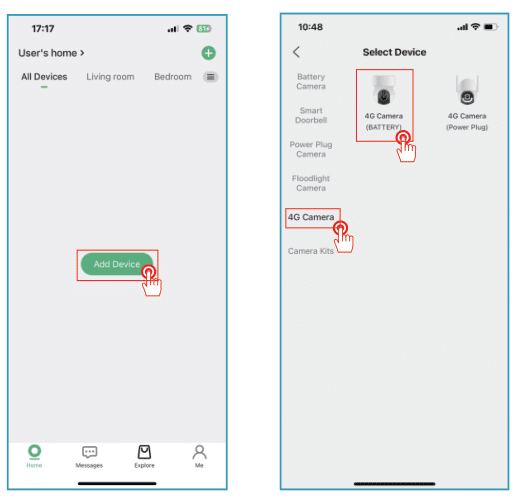 17:17

81

User's home >

All Devices Living room Bedroom

Add Device

Home Messages Explore Me

10:48

Select Device

Battery Camera

Smart Doorbell

Power Plug Camera

Floodlight Camera

4G Camera

Camera Kits

4G Camera (BATTERY)

4G Camera (Power Plug)