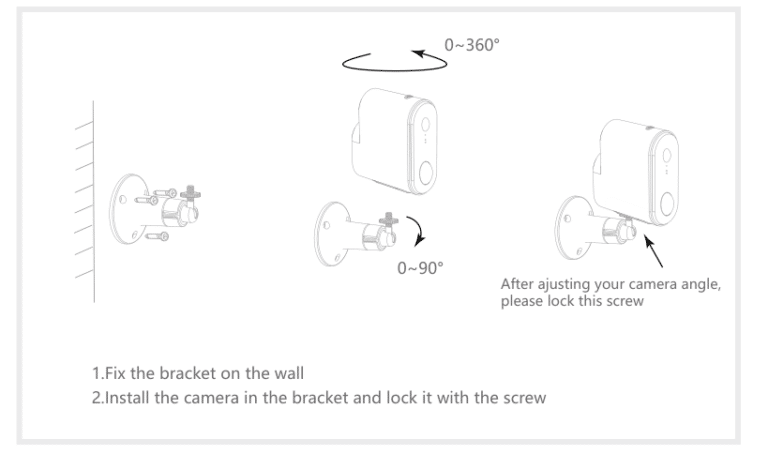 0~360°

0~90°

After ajusting your camera angle, please lock this screw

1.Fix the bracket on the wall
2.Install the camera in the bracket and lock it with the screw