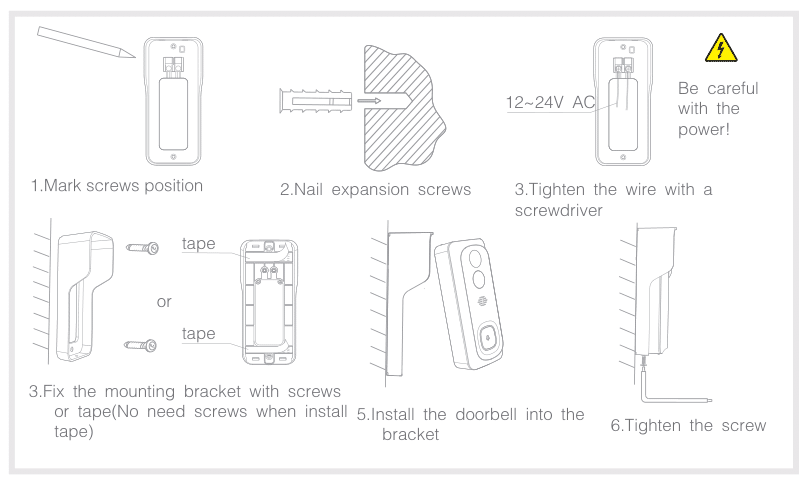 1.Mark screws position

2.Nail expansion screws

12~24V AC

Be careful with the power!

3.Tighten the wire with a screwdriver

tape

or

tape

3.Fix the mounting bracket with screws or tape(No need screws when install tape)

5.Install the doorbell into the bracket

6.Tighten the screw